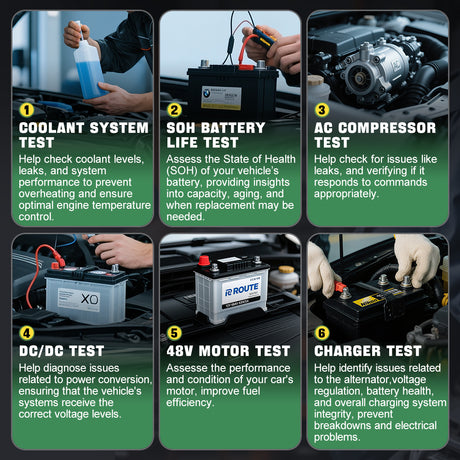 1
COOLANT SYSTEM TEST
Help check coolant levels, leaks, and system performance to prevent overheating and ensure optimal engine temperature control.

2
SOH BATTERY LIFE TEST
Assess the State of Health (SOH) of your vehicle's battery, providing insights into capacity, aging, and when replacement may be needed.

3
AC COMPRESSOR TEST
Help check for issues like leaks, and verifying if it responds to commands appropriately.

XO

4
DC/DC TEST
Help diagnose issues related to power conversion, ensuring that the vehicle's systems receive the correct voltage levels.

ROUTE

5
48V MOTOR TEST
Assesse the performance and condition of your car's motor, improve fuel efficiency.

6
CHARGER TEST
Help identify issues related to the alternator,voltage regulation, battery health, and overall charging system integrity, prevent breakdowns and electrical problems.